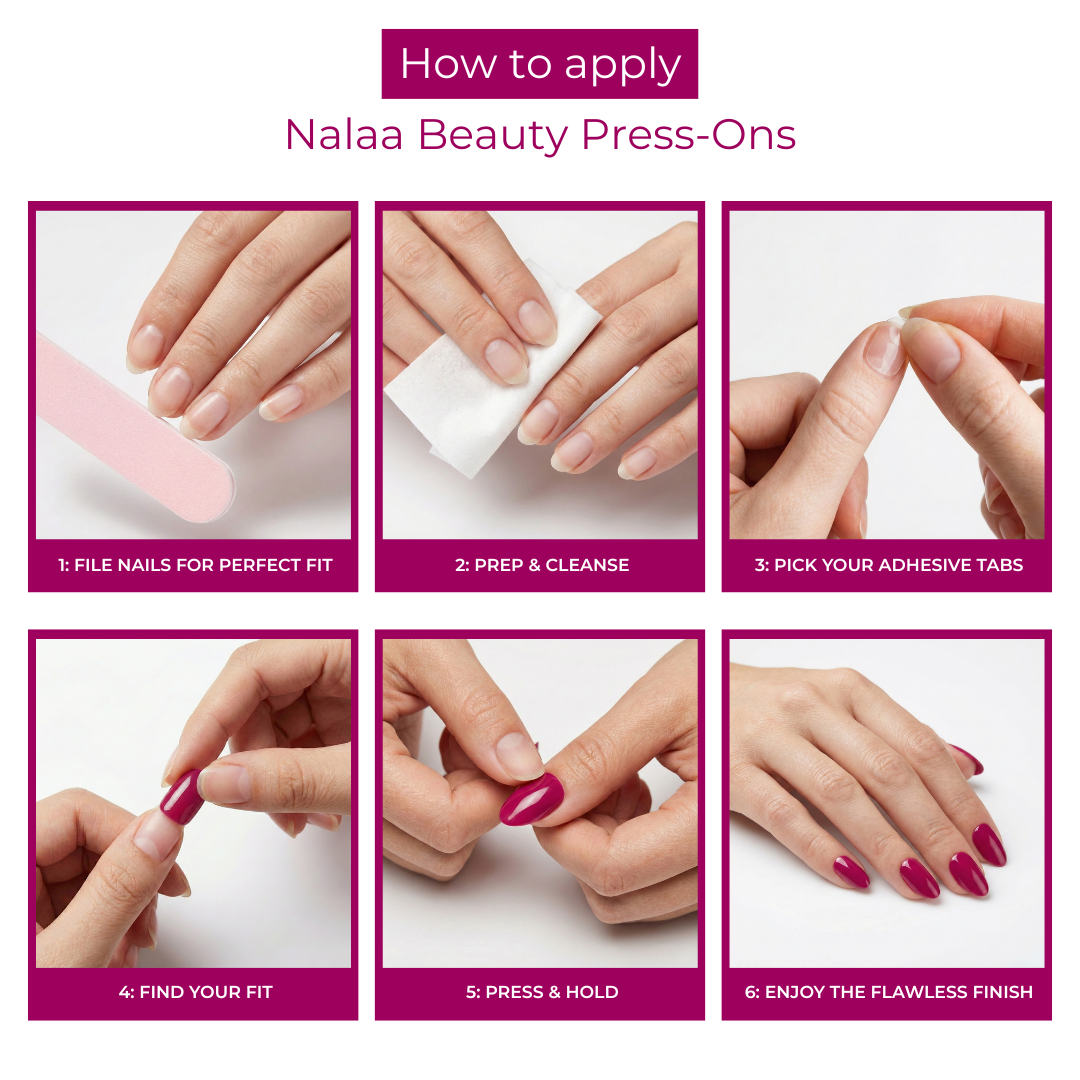 How to apply

Nalaa Beauty Press-Ons

1: FILE NAILS FOR PERFECT FIT

2: PREP & CLEANSE

3: PICK YOUR ADHESIVE TABS

4: FIND YOUR FIT

5: PRESS & HOLD

6: ENJOY THE FLAWLESS FINISH